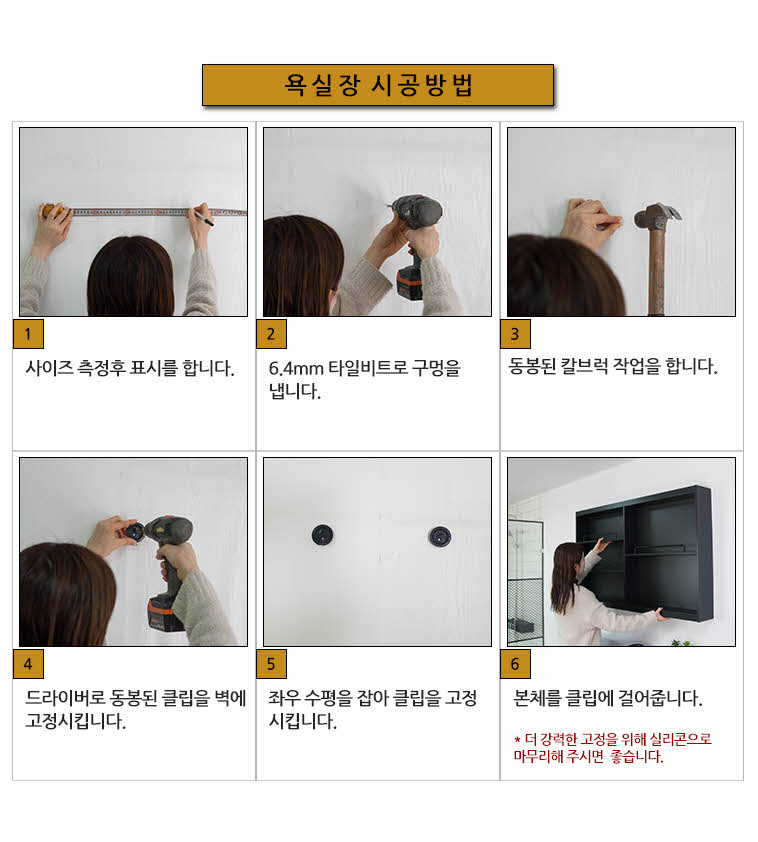 욕실장 시공방법

1

사이즈 측정후 표시를 합니다.

2

6.4mm 타일비트로 구멍을 냅니다.

3

동봉된 칼브럭 작업을 합니다.

4

드라이버로 동봉된 클립을 벽에 고정시킵니다.

5

좌우 수평을 잡아 클립을 고정 시킵니다.

6

본체를 클립에 걸어줍니다.

* 더 강력한 고정을 위해 실리콘으로 마무리해 주시면 좋습니다.